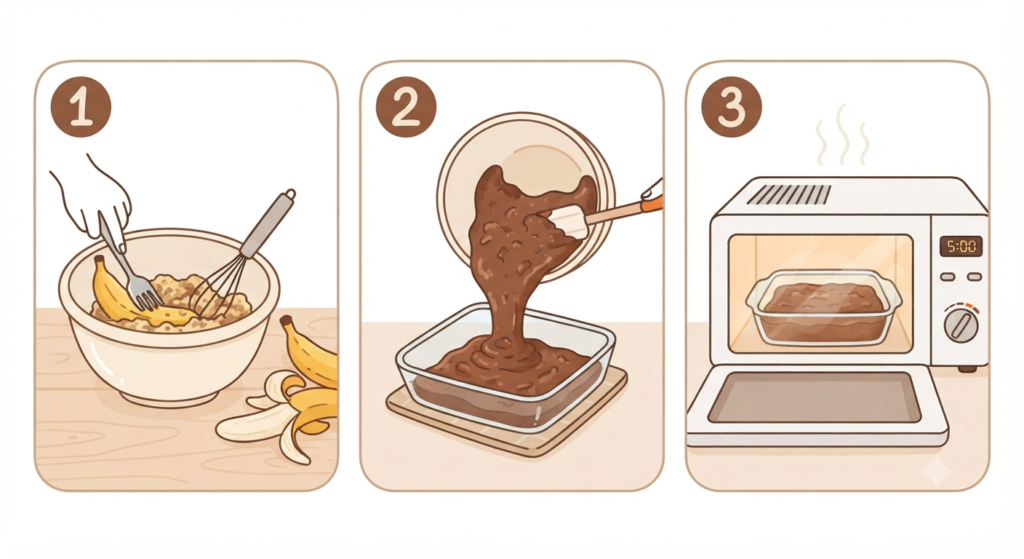 1

2

3

5:00